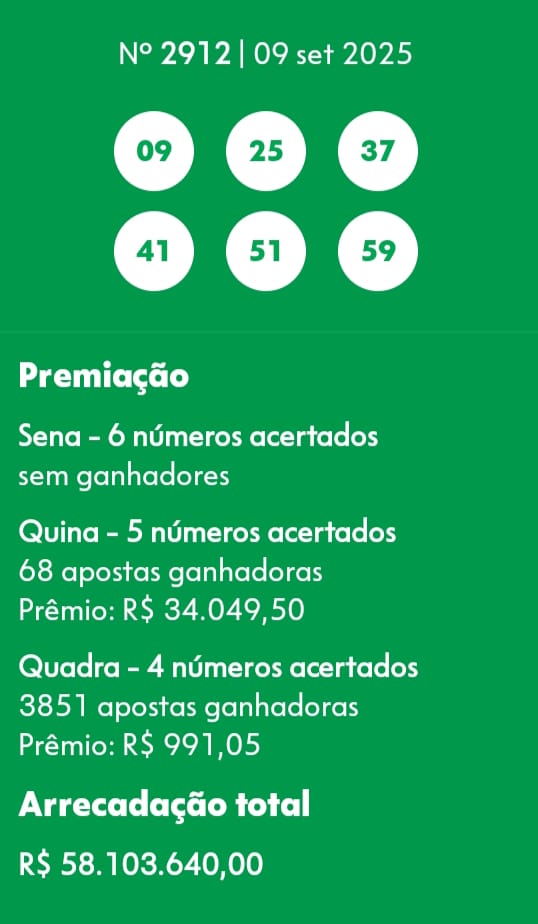 Nº 2912 | 09 set 2025

09 25 37
41 51 59

Premiação

Sena - 6 números acertados
sem ganhadores

Quina - 5 números acertados
68 apostas ganhadoras
Prêmio: R$ 34.049,50

Quadra - 4 números acertados
3851 apostas ganhadoras
Prêmio: R$ 991,05

Arrecadação total

R$ 58.103.640,00