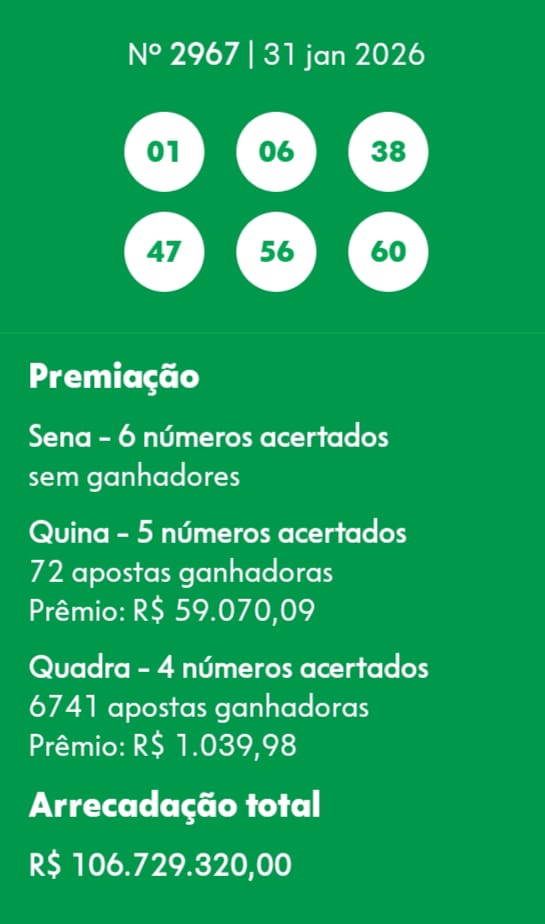 Nº 2967 | 31 jan 2026

01 06 38
47 56 60

Premiação

Sena - 6 números acertados
sem ganhadores

Quina - 5 números acertados
72 apostas ganhadoras
Prêmio: R$ 59.070,09

Quadra - 4 números acertados
6741 apostas ganhadoras
Prêmio: R$ 1.039,98

Arrecadação total

R$ 106.729.320,00