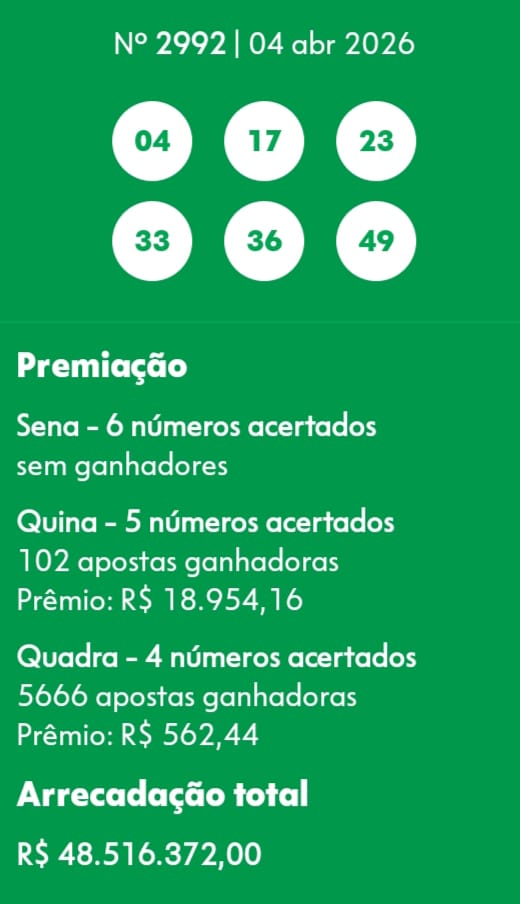 Nº 2992 | 04 abr 2026

04 17 23

33 36 49

Premiação

Sena - 6 números acertados
sem ganhadores

Quina - 5 números acertados
102 apostas ganhadoras
Prêmio: R$ 18.954,16

Quadra - 4 números acertados
5666 apostas ganhadoras
Prêmio: R$ 562,44

Arrecadação total

R$ 48.516.372,00